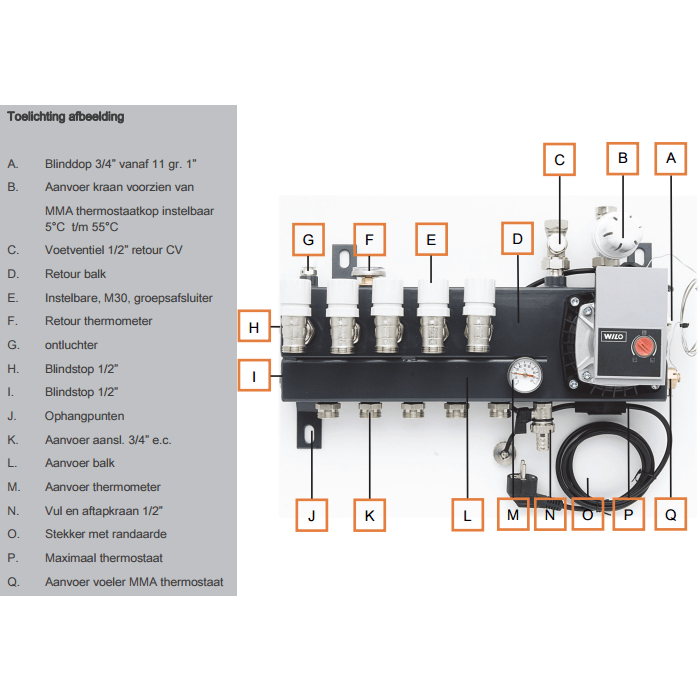 Toelichting afbeelding

A. Blinddop 3/4" vanaf 11 gr. 1"
B. Aanvoer kraan voorzien van MMA thermostaatkop instelbaar 5°C t/m 55°C
C. Voetventiel 1/2" retour CV
D. Retour balk
E. Instelbare, M30, groepsafsluiter
F. Retour thermometer
G. ontluchter
H. Blindstop 1/2"
I. Blindstop 1/2"
J. Ophangpunten
K. Aanvoer aansl. 3/4" e.c.
L. Aanvoer balk
M. Aanvoer thermometer
N. Vul en aftapkraan 1/2"
O. Stekker met randaarde
P. Maximaal thermostaat
Q. Aanvoer voeler MMA thermostaat

C
B
A
G
F
E
D
H
I
WILO
J
K
L
M
N
O
P
Q